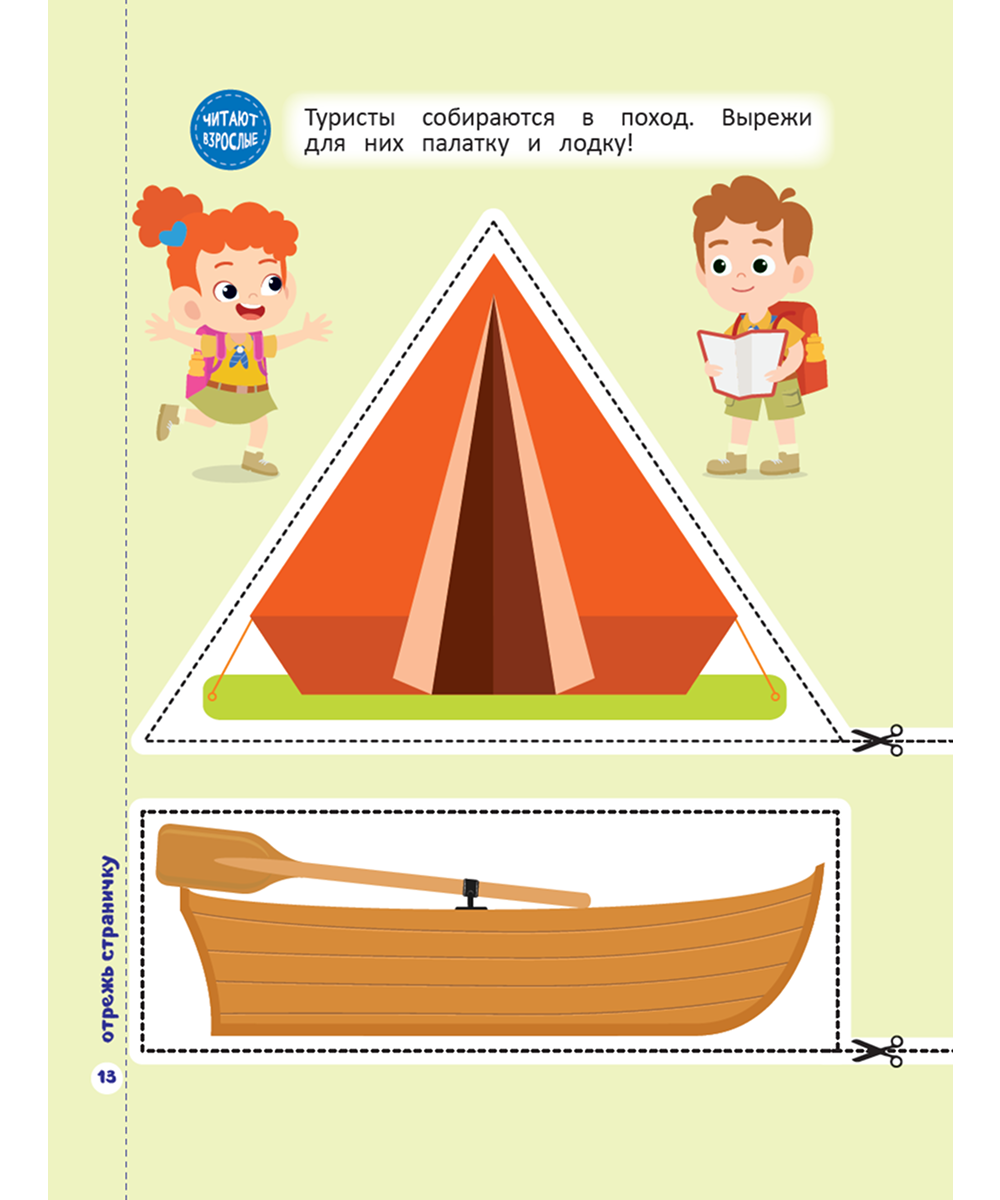 ЧИТАЮТ ВЗРОСЛЫЕ

Туристы собираются в поход. Вырежи для них палатку и лодку!

отрежь страничку

13